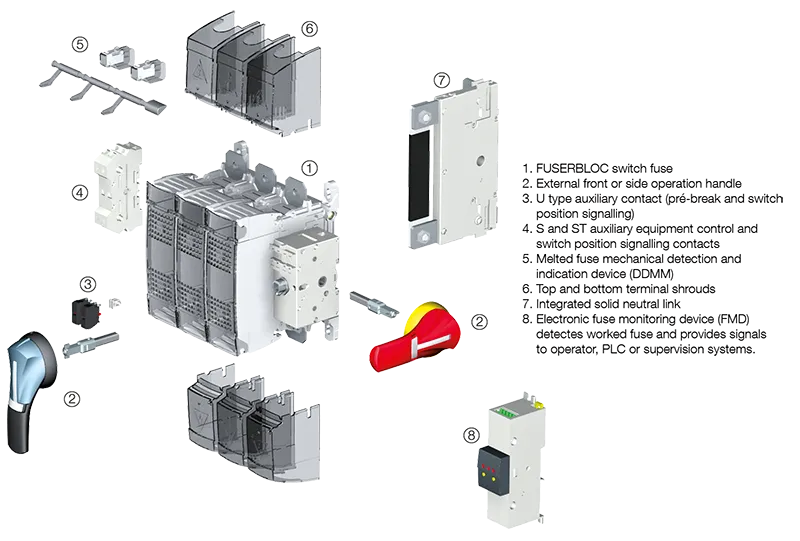 ⑤ ⑥

⑦

④ ①

③

② ②

⑧

1. FUSERBLOC switch fuse
2. External front or side operation handle
3. U type auxiliary contact (pré-break and switch position signalling)
4. S and ST auxiliary equipment control and switch position signalling contacts
5. Melted fuse mechanical detection and indication device (DDMM)
6. Top and bottom terminal shrouds
7. Integrated solid neutral link
8. Electronic fuse monitoring device (FMD) detectes worked fuse and provides signals to operator, PLC or supervision systems.